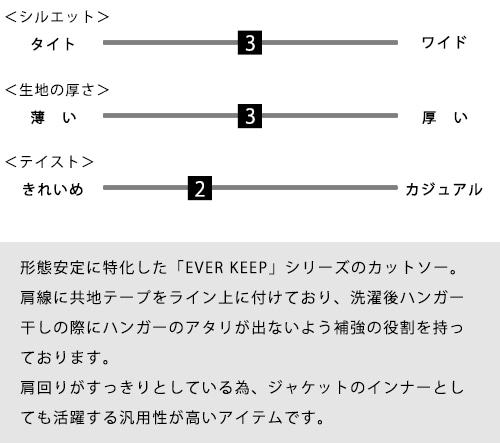 <シルエット>

タイト 3 ワイド

<生地の厚さ>

薄 い 3 厚 い

<テイスト>

きれいめ 2 カジュアル

形態安定に特化した「EVER KEEP」シリーズのカットソー。肩線に共地テープをライン上に付けており、洗濯後ハンガー干しの際にハンガーのアタリが出ないよう補強の役割を持っております。
肩回りがすっきりとしている為、ジャケットのインナーとしても活躍する汎用性が高いアイテムです。